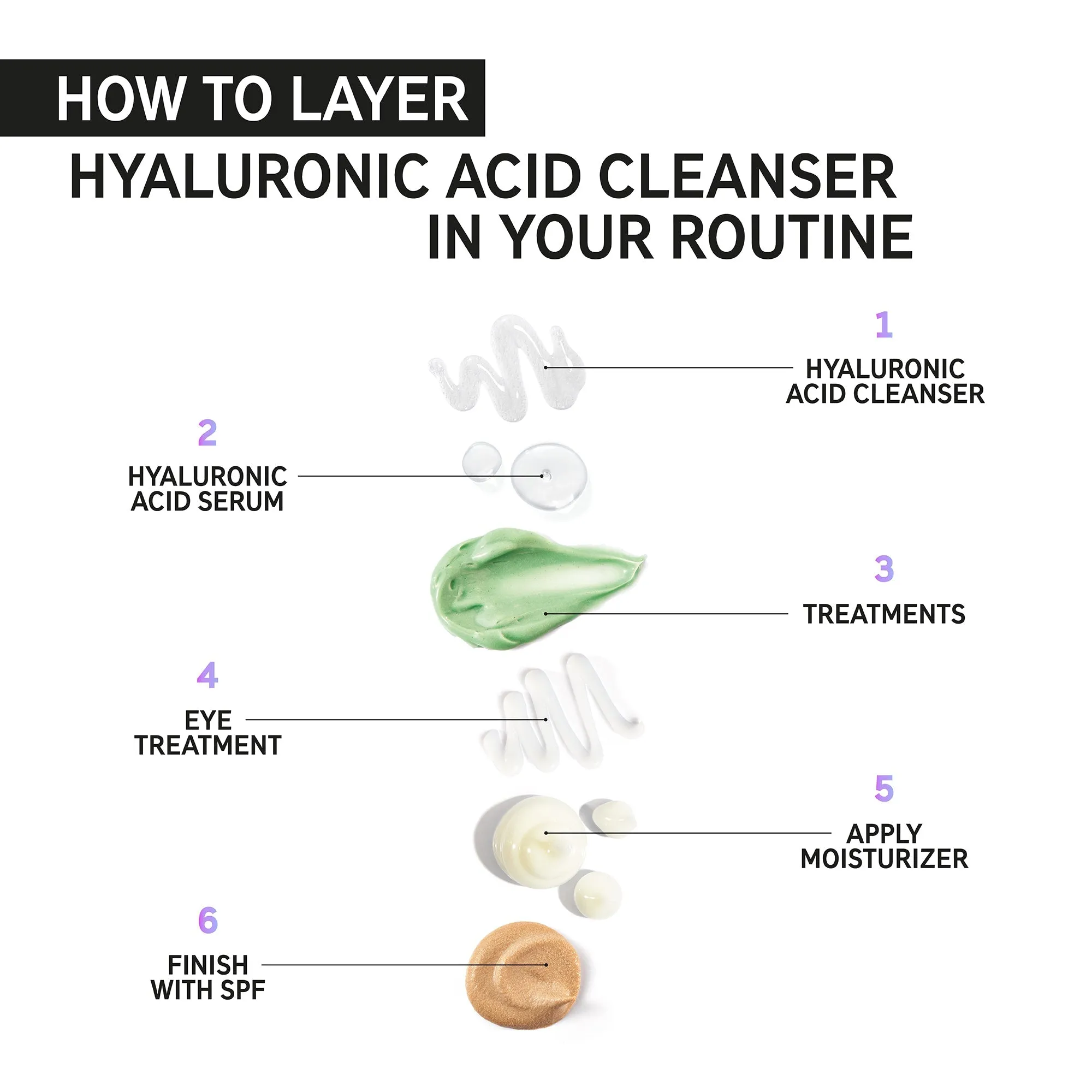 HOW TO LAYER
HYALURONIC ACID CLEANSER IN YOUR ROUTINE

1
HYALURONIC ACID CLEANSER

2
HYALURONIC ACID SERUM

3
TREATMENTS

4
EYE TREATMENT

5
APPLY MOISTURIZER

6
FINISH WITH SPF